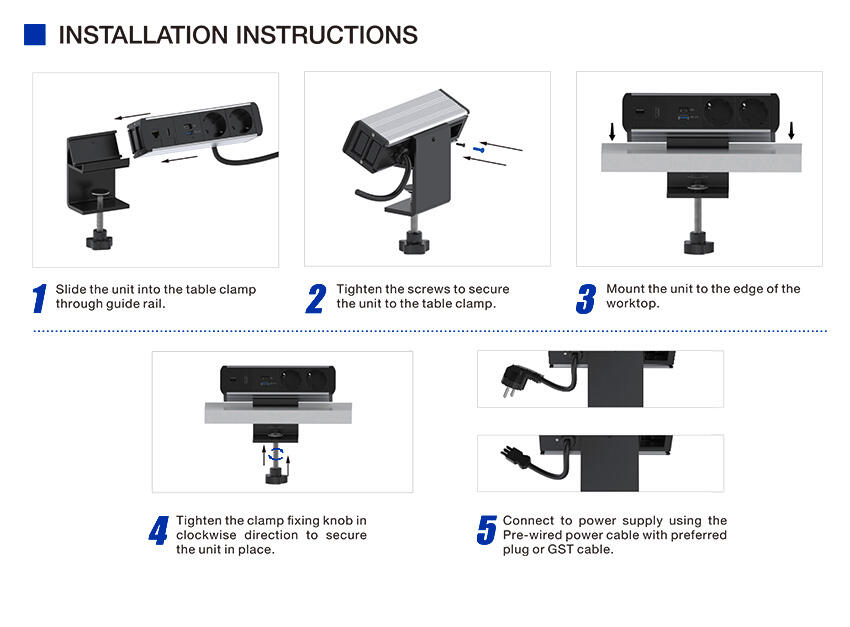 INSTALLATION INSTRUCTIONS

1 Slide the unit into the table clamp through guide rail.

2 Tighten the screws to secure the unit to the table clamp.

3 Mount the unit to the edge of the worktop.

4 Tighten the clamp fixing knob in clockwise direction to secure the unit in place.

5 Connect to power supply using the Pre-wired power cable with preferred plug or GST cable.